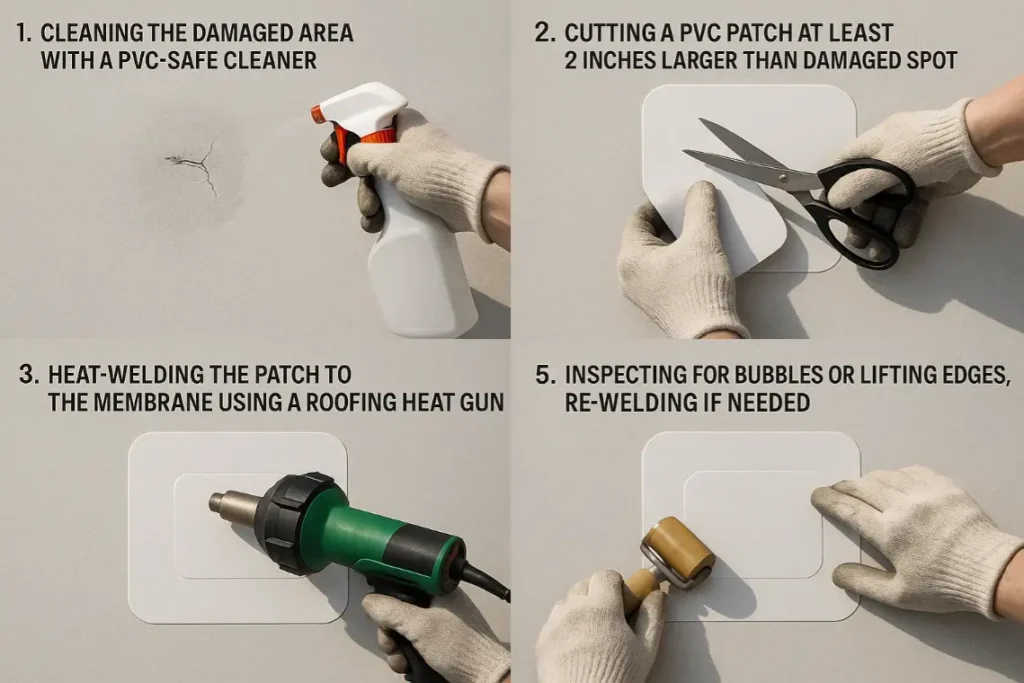 1. CLEANING THE DAMAGED AREA WITH A PVC-SAFE CLEANER

2. CUTTING A PVC PATCH AT LEAST 2 INCHES LARGER THAN DAMAGED SPOT

3. HEAT-WELDING THE PATCH TO THE MEMBRANE USING A ROOFING HEAT GUN

5. INSPECTING FOR BUBBLES OR LIFTING EDGES, RE-WELDING IF NEEDED