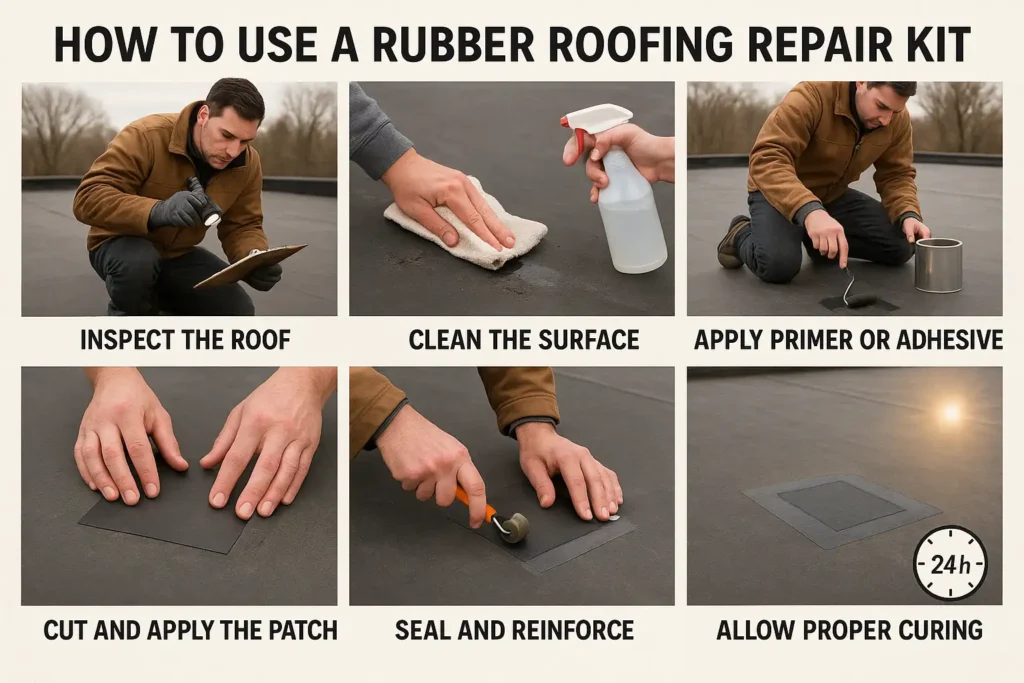 HOW TO USE A RUBBER ROOFING REPAIR KIT

INSPECT THE ROOF

CLEAN THE SURFACE

APPLY PRIMER OR ADHESIVE

CUT AND APPLY THE PATCH

SEAL AND REINFORCE

24h

ALLOW PROPER CURING