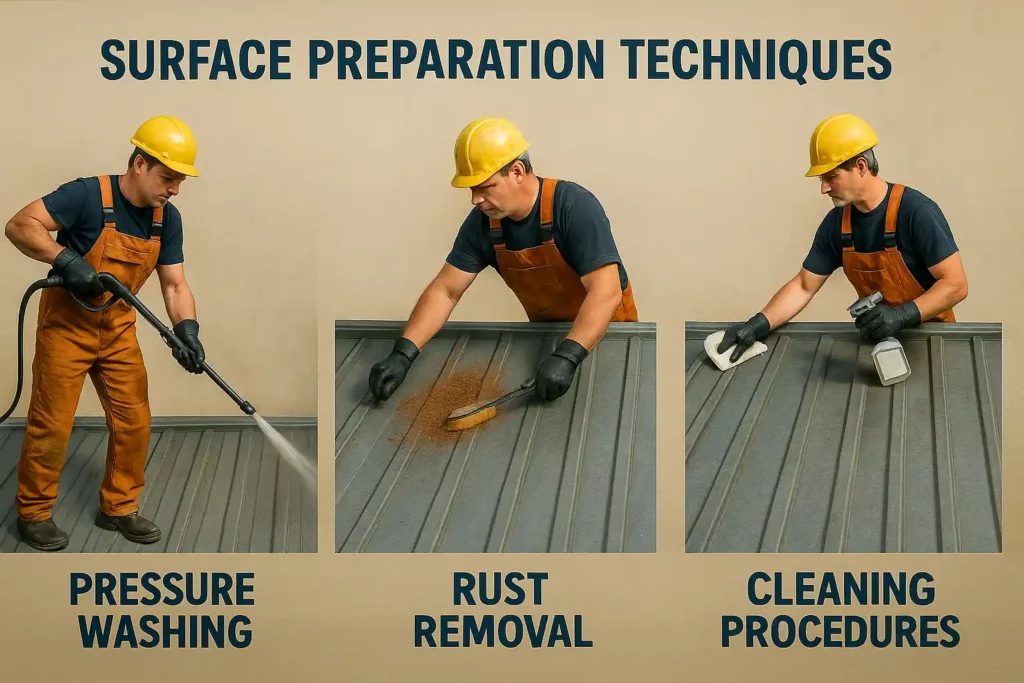 SURFACE PREPARATION TECHNIQUES

PRESSURE WASHING

RUST REMOVAL

CLEANING PROCEDURES