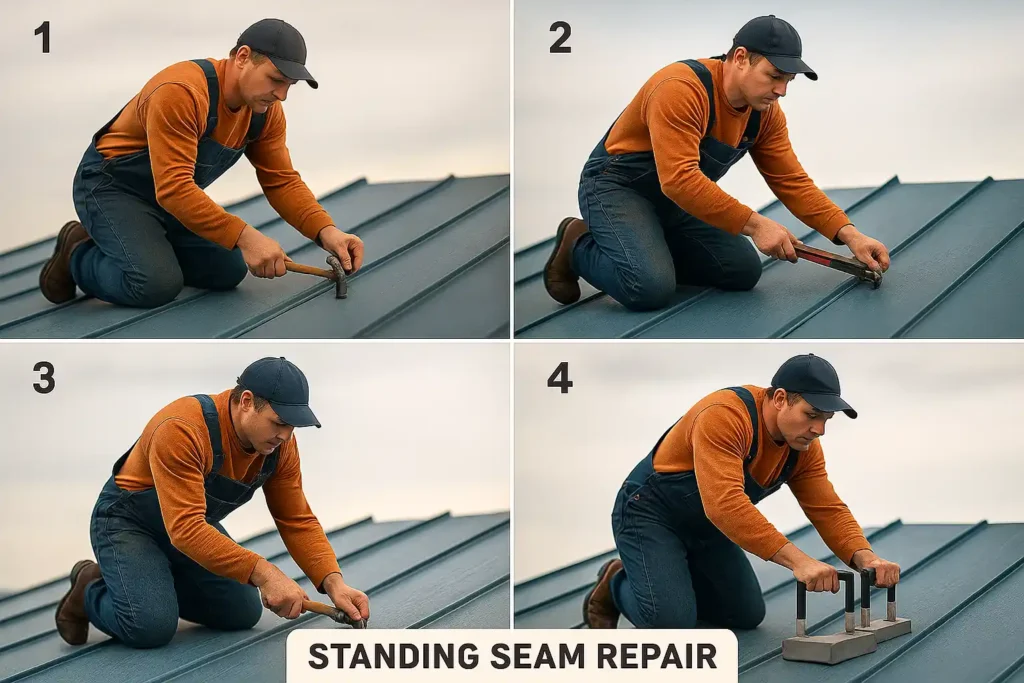 1

2

3

4

STANDING SEAM REPAIR